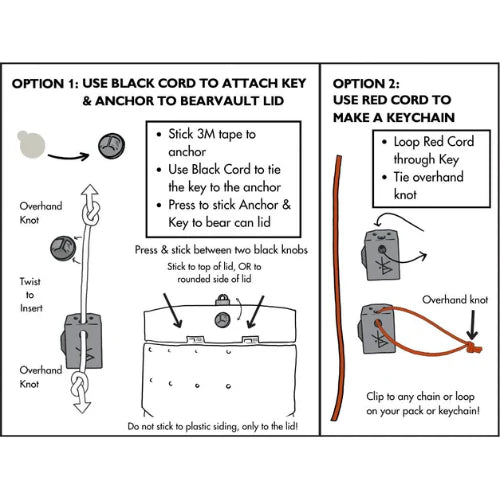 OPTION 1: USE BLACK CORD TO ATTACH KEY & ANCHOR TO BEARVAULT LID

• Stick 3M tape to anchor
• Use Black Cord to tie the key to the anchor
• Press to stick Anchor & Key to bear can lid

Overhand Knot

Twist to Insert

Overhand Knot

Press & stick between two black knobs

Stick to top of lid, OR to rounded side of lid

Do not stick to plastic siding, only to the lid!

OPTION 2: USE RED CORD TO MAKE A KEYCHAIN

• Loop Red Cord through Key
• Tie overhand knot

Overhand knot

Clip to any chain or loop on your pack or keychain!