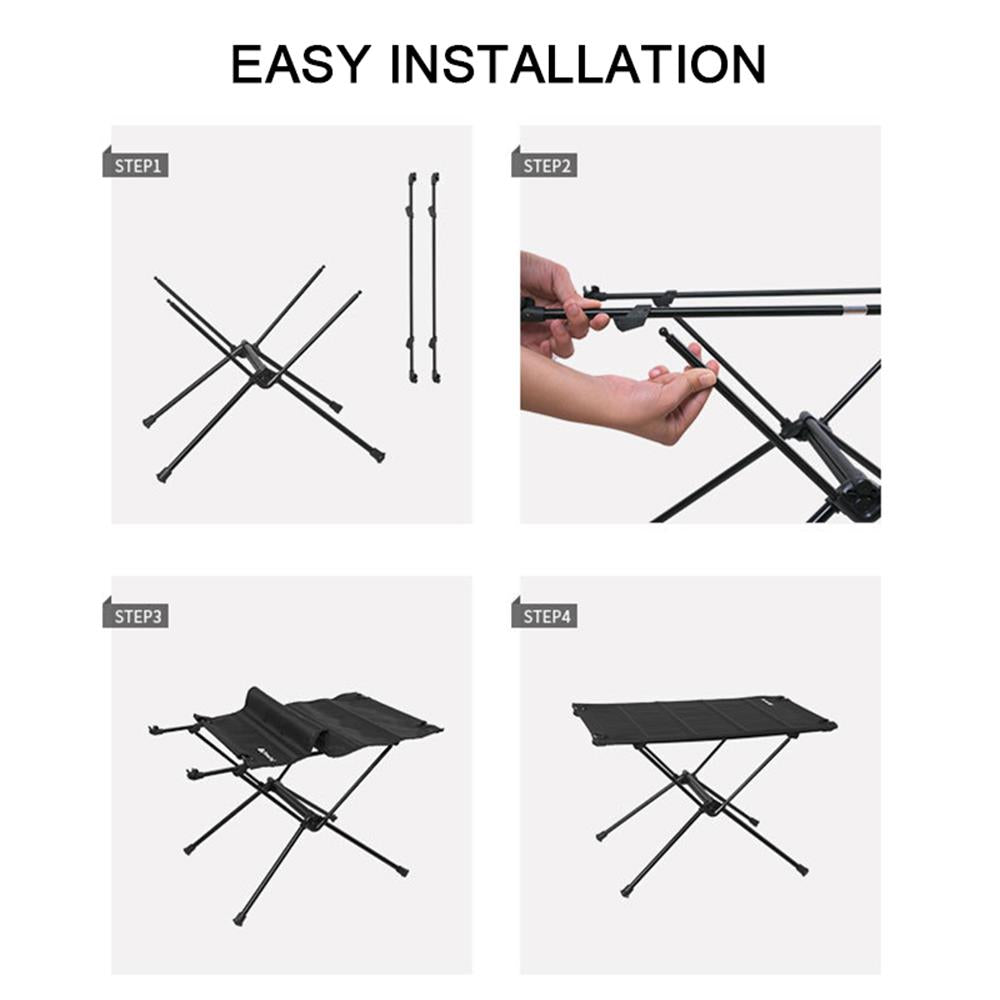 EASY INSTALLATION

STEP1

STEP2

STEP3

STEP4