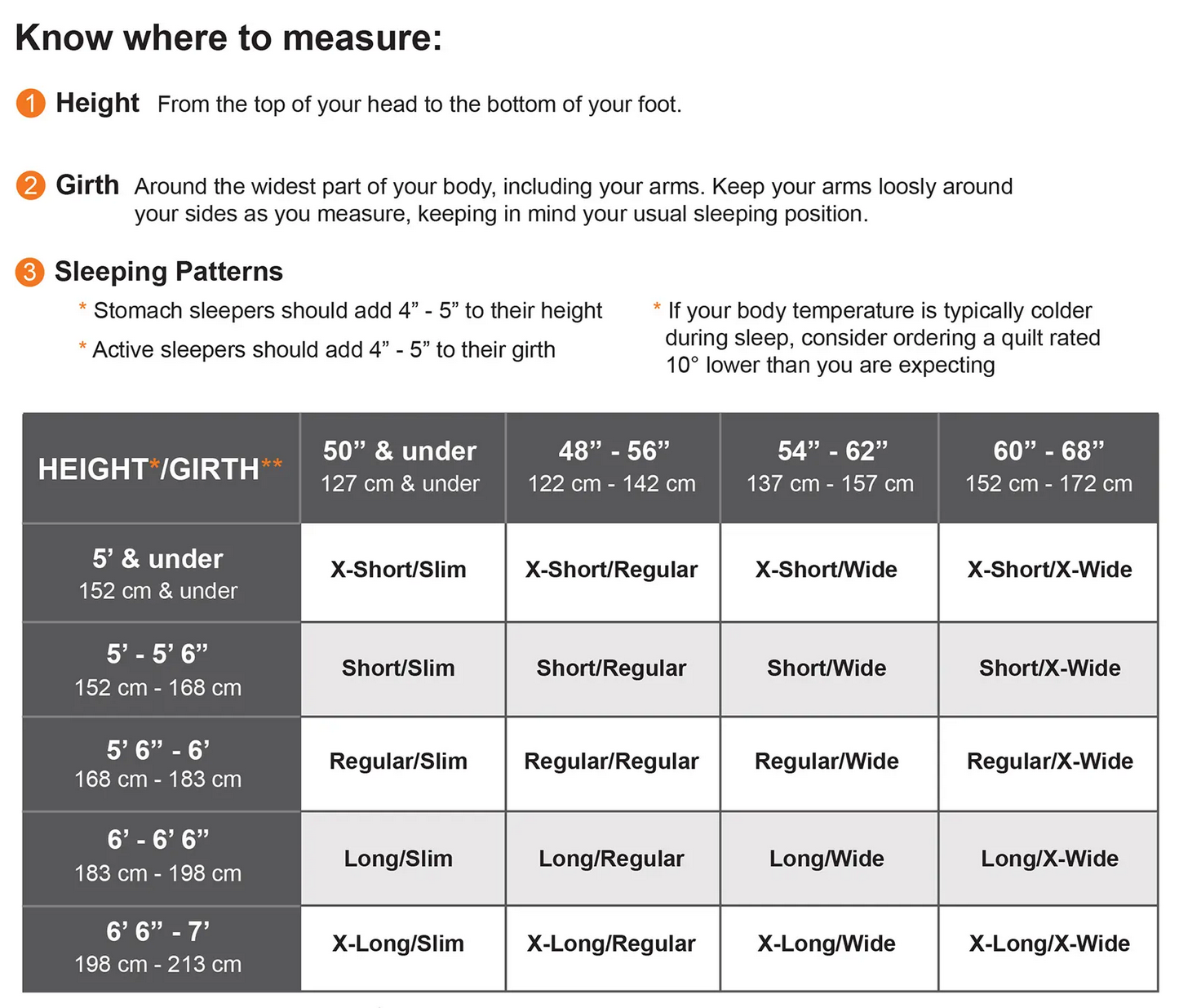 Know where to measure:

1 Height From the top of your head to the bottom of your foot.

2 Girth Around the widest part of your body, including your arms. Keep your arms loosly around your sides as you measure, keeping in mind your usual sleeping position.

3 Sleeping Patterns

* Stomach sleepers should add 4” - 5” to their height

* Active sleepers should add 4” - 5” to their girth

* If your body temperature is typically colder during sleep, consider ordering a quilt rated 10° lower than you are expecting

| HEIGHT*/GIRTH** | 50” & under 127 cm & under | 48” - 56” 122 cm - 142 cm | 54” - 62” 137 cm - 157 cm | 60” - 68” 152 cm - 172 cm |
|---|---|---|---|---|
| 5’ & under 152 cm & under | X-Short/Slim | X-Short/Regular | X-Short/Wide | X-Short/X-Wide |
| 5’ - 5’ 6” 152 cm - 168 cm | Short/Slim | Short/Regular | Short/Wide | Short/X-Wide |
| 5’ 6” - 6’ 168 cm - 183 cm | Regular/Slim | Regular/Regular | Regular/Wide | Regular/X-Wide |
| 6’ - 6’ 6” 183 cm - 198 cm | Long/Slim | Long/Regular | Long/Wide | Long/X-Wide |
| 6’ 6” - 7’ 198 cm - 213 cm | X-Long/Slim | X-Long/Regular | X-Long/Wide | X-Long/X-Wide |