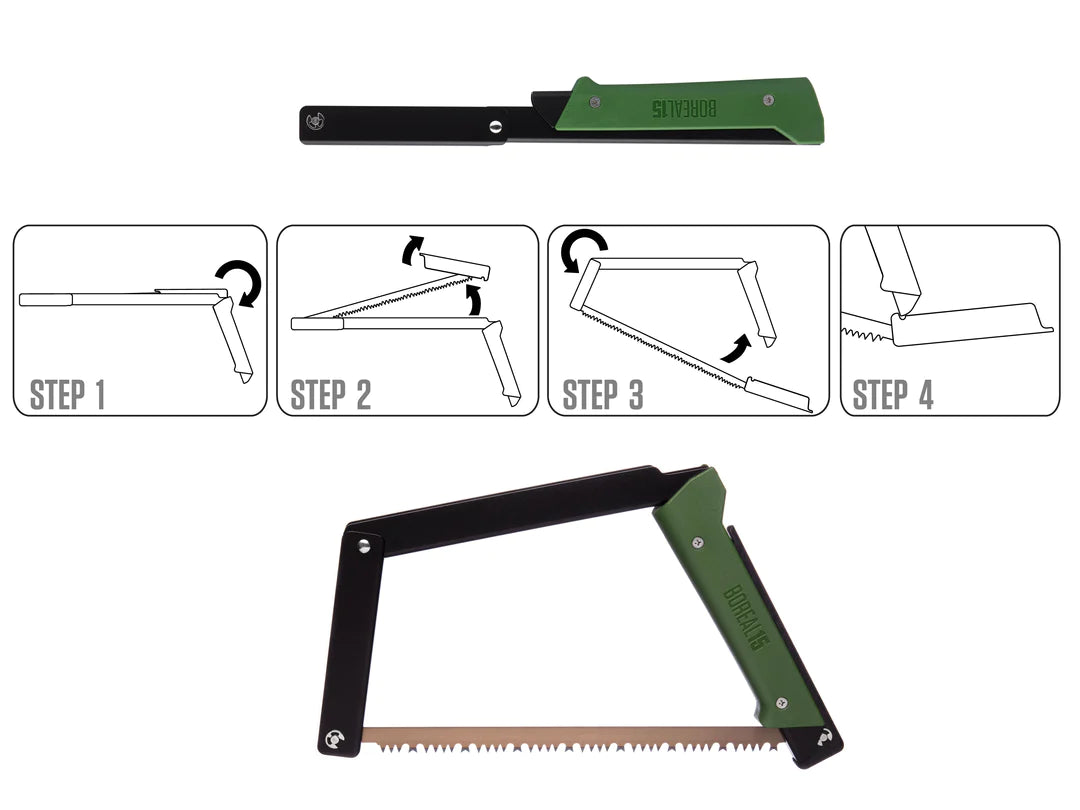 BOREAL15

STEP 1

STEP 2

STEP 3

STEP 4

BOREAL15